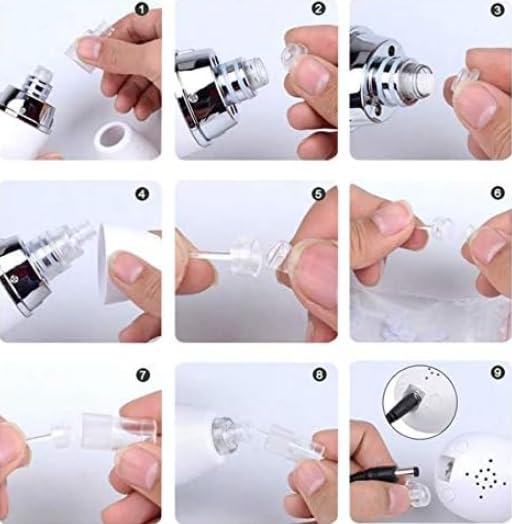 1
2
3
4
5
6
7
8
9